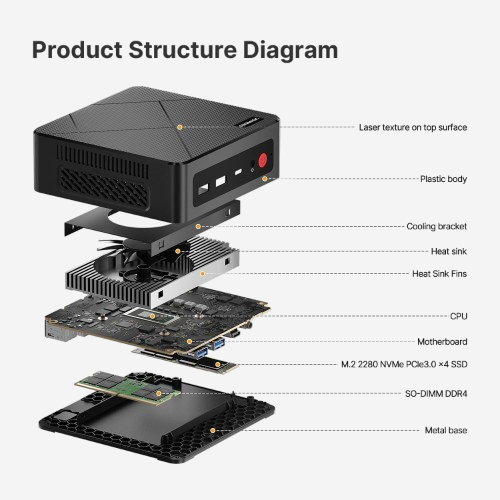 Product Structure Diagram

Laser texture on top surface

Plastic body

Cooling bracket

Heat sink

Heat Sink Fins

CPU

Motherboard

M.2 2280 NVMe PCIe3.0 ×4 SSD

SO-DIMM DDR4

Metal base